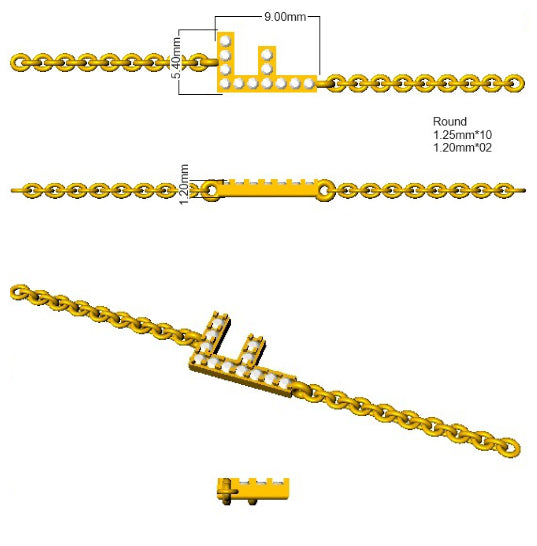 9.00mm

5.40mm

Round
1.25mm*10
1.20mm*02

1.20mm